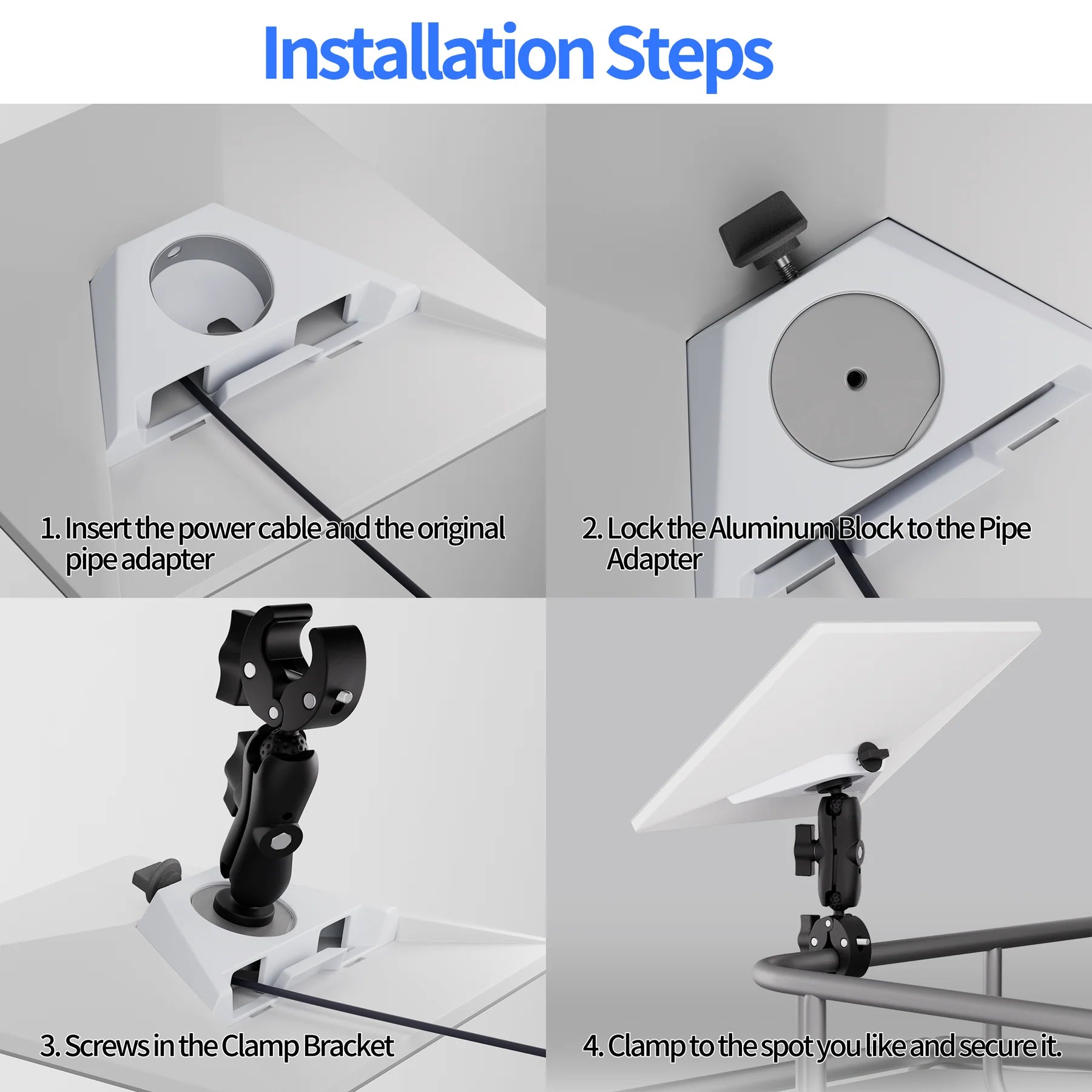 Installation Steps

1. Insert the power cable and the original pipe adapter

2. Lock the Aluminum Block to the Pipe Adapter

3. Screws in the Clamp Bracket

4. Clamp to the spot you like and secure it.